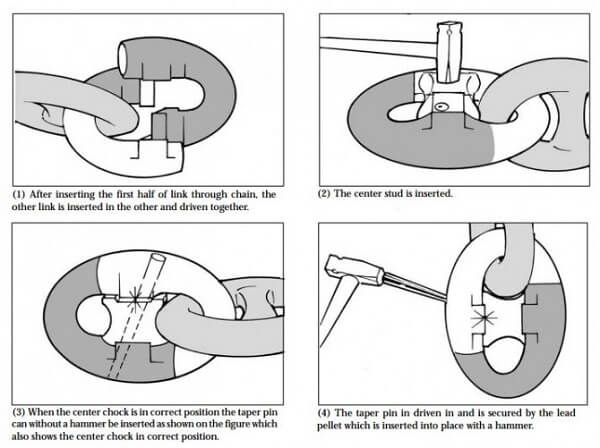 (1) After inserting the first half of link through chain, the other link is inserted in the other and driven together.

(2) The center stud is inserted.

(3) When the center chock is in correct position the taper pin can without a hammer be inserted as shown on the figure which also shows the center chock in correct position.

(4) The taper pin in driven in and is secured by the lead pellet which is inserted into place with a hammer.