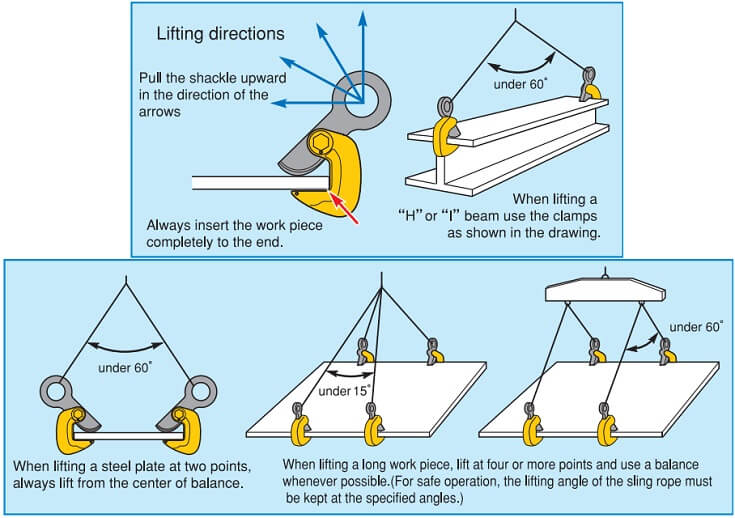 Lifting directions

Pull the shackle upward in the direction of the arrows

Always insert the work piece completely to the end.

under 60˚

When lifting a "H" or "I" beam use the clamps as shown in the drawing.

under 60˚

When lifting a steel plate at two points, always lift from the center of balance.

under 15˚

under 60˚

When lifting a long work piece, lift at four or more points and use a balance whenever possible.(For safe operation, the lifting angle of the sling rope must be kept at the specified angles.)